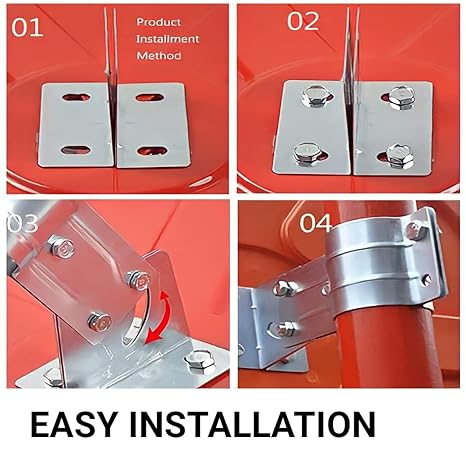 01

Product Installment Method

02

03

04

EASY INSTALLATION